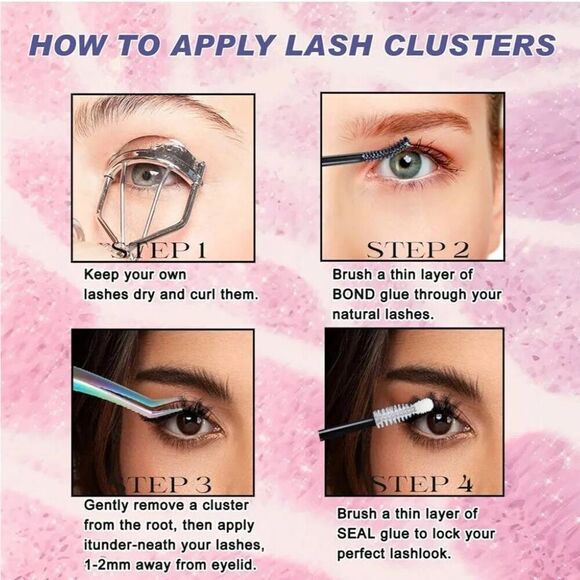 HOW TO APPLY LASH CLUSTERS

STEP 1
Keep your own lashes dry and curl them.

STEP 2
Brush a thin layer of BOND glue through your natural lashes.

STEP 3
Gently remove a cluster from the root, then apply itunder-neath your lashes, 1-2mm away from eyelid.

STEP 4
Brush a thin layer of SEAL glue to lock your perfect lashlook.